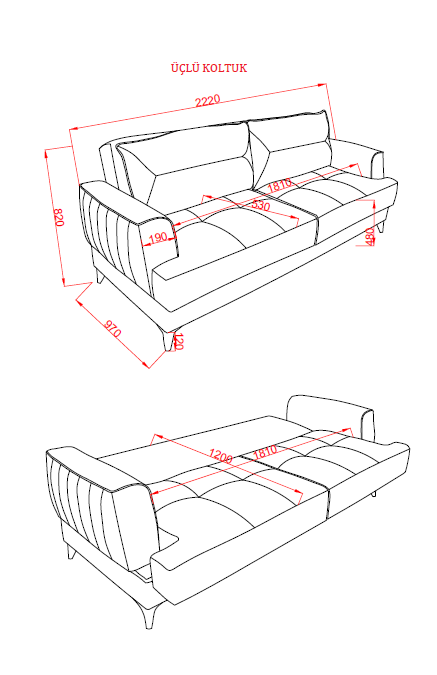 ÜÇLÜ KOLTUK

2220

820

1810

530

190

480

970

120

1200

1810